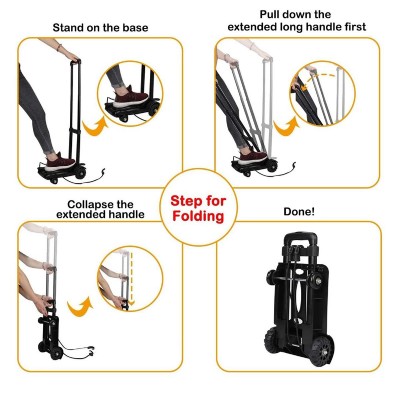 Stand on the base

Pull down the extended long handle first

Step for Folding

Collapse the extended handle

Done!