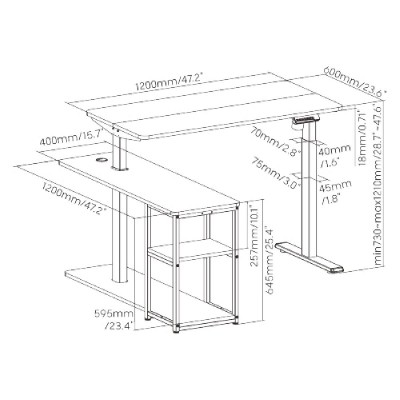 1200mm/47.2"

600mm/23.6"

400mm/15.7"

70mm/2.8"

40mm /1.6"

75mm/3.0"

45mm /1.8"

18mm/0.71"

min730~max1210mm/28.7"~47.6"

1200mm/47.2"

257mm/10.1"

645mm/25.4"

595mm /23.4"