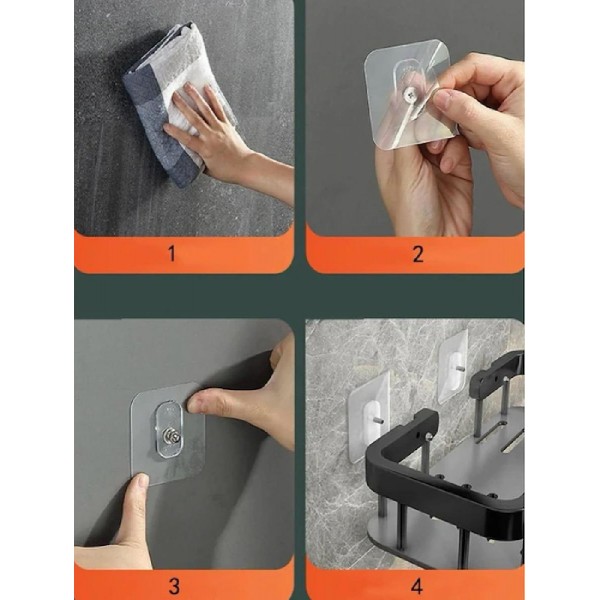 1

2

3

4