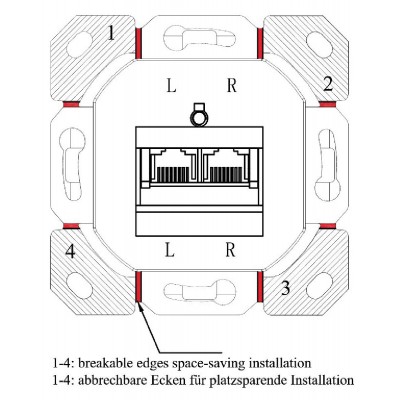 1

2

L R

L R

4

3

1-4: breakable edges space-saving installation
1-4: abbrechbare Ecken für platzsparende Installation