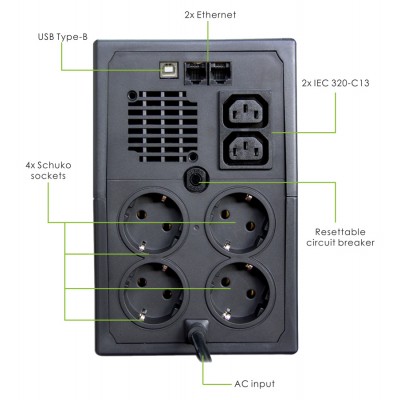 2x Ethernet

USB Type-B

2x IEC 320-C13

4x Schuko sockets

Resettable circuit breaker

AC input